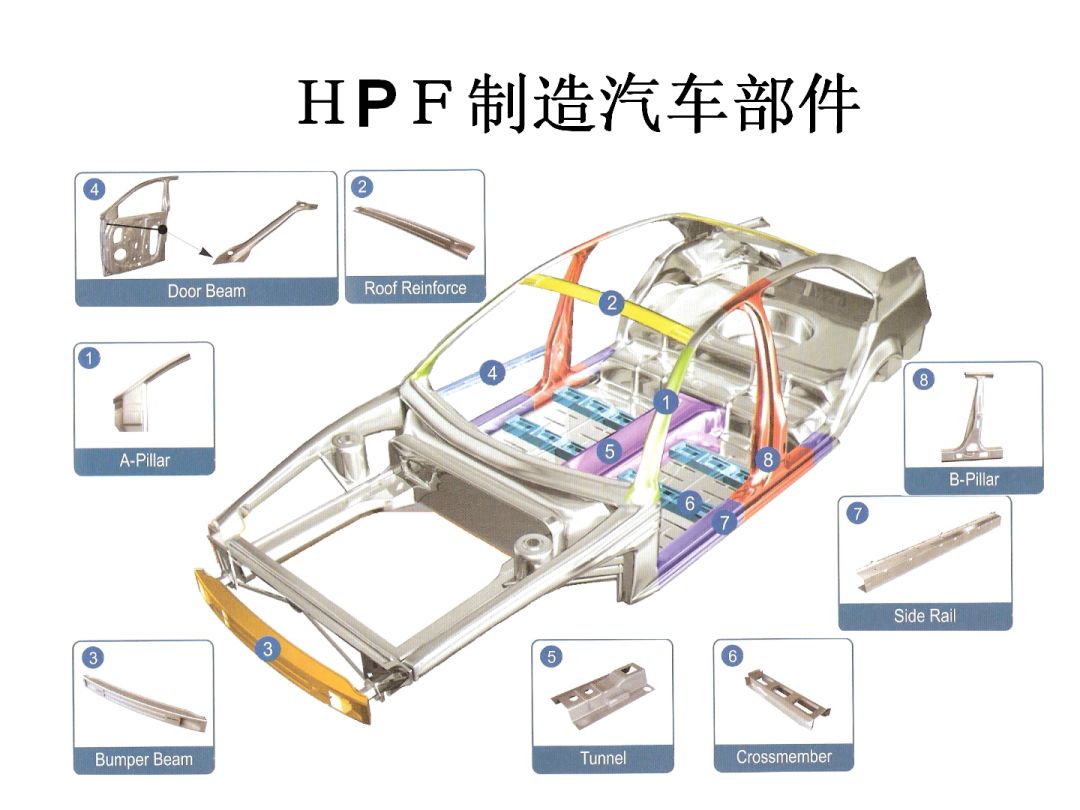 HPF制造汽车部件

4
Door Beam

2
Roof Reinforce

1
A-Pillar

2

4

1

5

8

6

7

3

8
B-Pillar

7
Side Rail

3
Bumper Beam

5
Tunnel

6
Crossmember