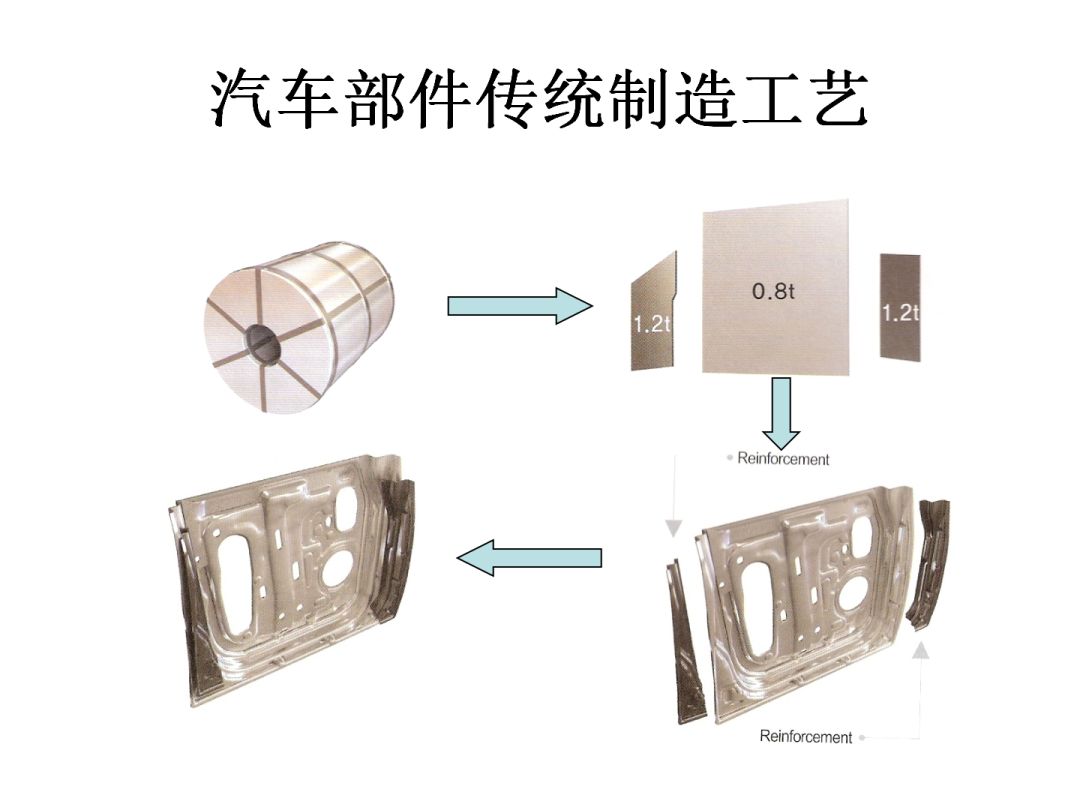 汽车部件传统制造工艺

1.2t

0.8t

1.2t

Reinforcement

Reinforcement