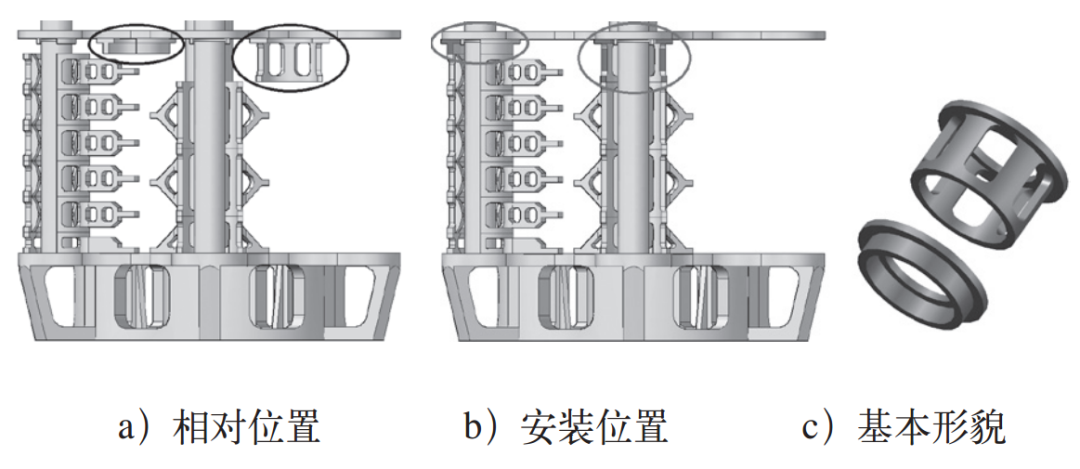 a）相对位置　　b）安装位置　　c）基本形貌