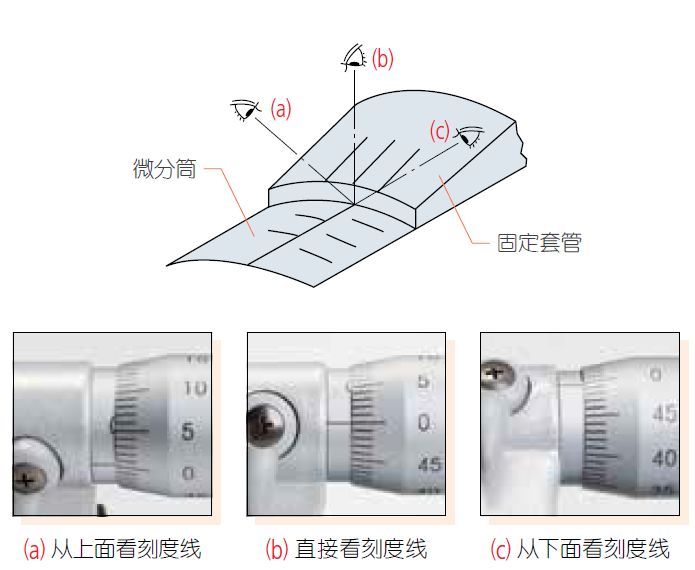 (b)

(a)

(c)

微分筒

固定套管

10
5
0

5
0
45

0
45
40

(a) 从上面看刻度线

(b) 直接看刻度线

(c) 从下面看刻度线